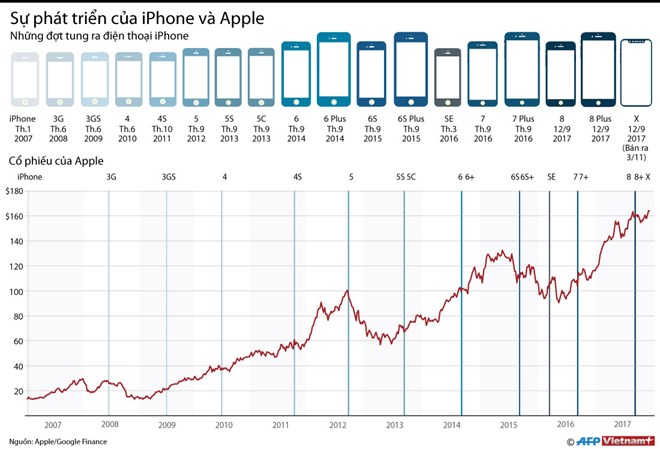 Sự phát triển của iPhone và Apple
Những đợt tung ra điện thoại iPhone

iPhone Th.1 2007
3G Th.6 2008
3GS Th.6 2009
4 Th.6 2010
4S Th.10 2011
5 Th.9 2012
5S Th.9 2013
5C Th.9 2013
6 Th.9 2014
6 Plus Th.9 2014
6S Th.9 2015
6S Plus Th.9 2015
SE Th.3 2016
7 Th.9 2016
7 Plus Th.9 2016
8 12/9 2017
8 Plus 12/9 2017
X 12/9 2017 (Bán ra 3/11)

Cổ phiếu của Apple

iPhone 3G 3GS 4 4S 5 5S 5C 6 6+ 6S 6S+ SE 7 7+ 8 8+ X

$180
$160
140
120
100
80
60
40
20

2007 2008 2009 2010 2011 2012 2013 2014 2015 2016 2017

Nguồn: Apple/Google Finance
© AFP Vietnam+