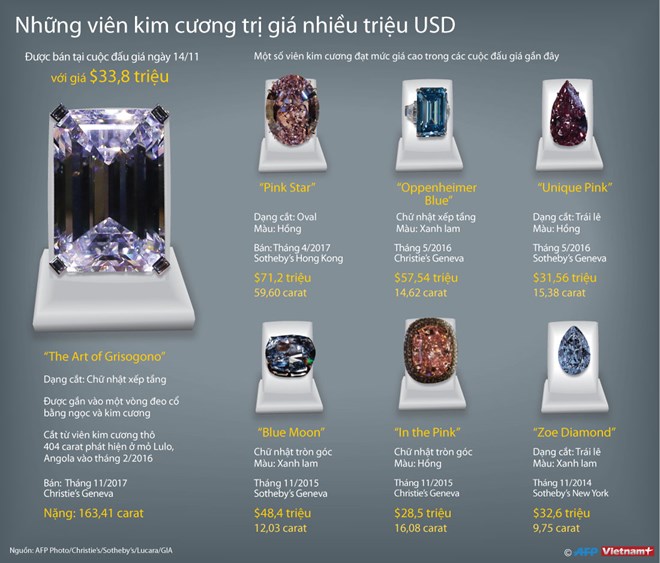 Những viên kim cương trị giá nhiều triệu USD

Được bán tại cuộc đấu giá ngày 14/11
với giá $33,8 triệu

"The Art of Grisogono"

Dạng cắt: Chữ nhật xếp tầng

Được gắn vào một vòng đeo cổ bằng ngọc và kim cương

Cắt từ viên kim cương thô 404 carat phát hiện ở mỏ Lulo, Angola vào tháng 2/2016

Bán: Tháng 11/2017
Christie's Geneva

Nặng: 163,41 carat

Một số viên kim cương đạt mức giá cao trong các cuộc đấu giá gần đây

"Pink Star"

Dạng cắt: Oval
Màu: Hồng

Bán: Tháng 4/2017
Sotheby's Hong Kong

$71,2 triệu
59,60 carat

"Oppenheimer Blue"

Chữ nhật xếp tầng
Màu: Xanh lam

Tháng 5/2016
Christie's Geneva

$57,54 triệu
14,62 carat

"Unique Pink"

Dạng cắt: Trái lê
Màu: Hồng

Tháng 5/2016
Sotheby's Geneva

$31,56 triệu
15,38 carat

"Blue Moon"

Chữ nhật tròn góc
Màu: Xanh lam

Tháng 11/2015
Sotheby's Geneva

$48,4 triệu
12,03 carat

"In the Pink"

Chữ nhật tròn góc
Màu: Hồng

Tháng 11/2015
Christie's Geneva

$28,5 triệu
16,08 carat

"Zoe Diamond"

Dạng cắt: Trái lê
Màu: Xanh lam

Tháng 11/2014
Sotheby's New York

$32,6 triệu
9,75 carat

Nguồn: AFP Photo/Christie's/Sotheby's/Lucara/GIA

© AFP Vietnam+