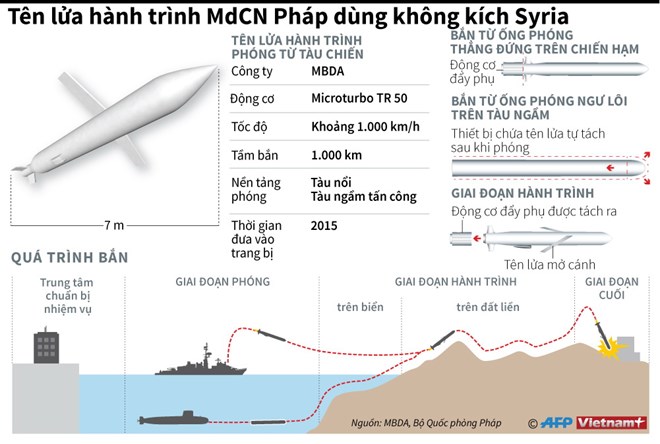 Tên lửa hành trình MdCN Pháp dùng không kích Syria

7 m

TÊN LỬA HÀNH TRÌNH PHÓNG TỪ TÀU CHIẾN

| Công ty | MBDA |
|---|---|
| Động cơ | Microturbo TR 50 |
| Tốc độ | Khoảng 1.000 km/h |
| Tầm bắn | 1.000 km |
| Nền tảng phóng | Tàu nổi Tàu ngầm tấn công |
| Thời gian đưa vào trang bị | 2015 |

BẮN TỪ ỐNG PHÓNG THẲNG ĐỨNG TRÊN CHIẾN HẠM
Động cơ đẩy phụ

BẮN TỪ ỐNG PHÓNG NGƯ LÔI TRÊN TÀU NGẦM
Thiết bị chứa tên lửa tự tách sau khi phóng

GIAI ĐOẠN HÀNH TRÌNH
Động cơ đẩy phụ được tách ra
Tên lửa mở cánh

QUÁ TRÌNH BẮN
Trung tâm chuẩn bị nhiệm vụ
GIAI ĐOẠN PHÓNG
GIAI ĐOẠN HÀNH TRÌNH
trên biển
trên đất liền
GIAI ĐOẠN CUỐI

Nguồn: MBDA, Bộ Quốc phòng Pháp
© AFP Vietnam+