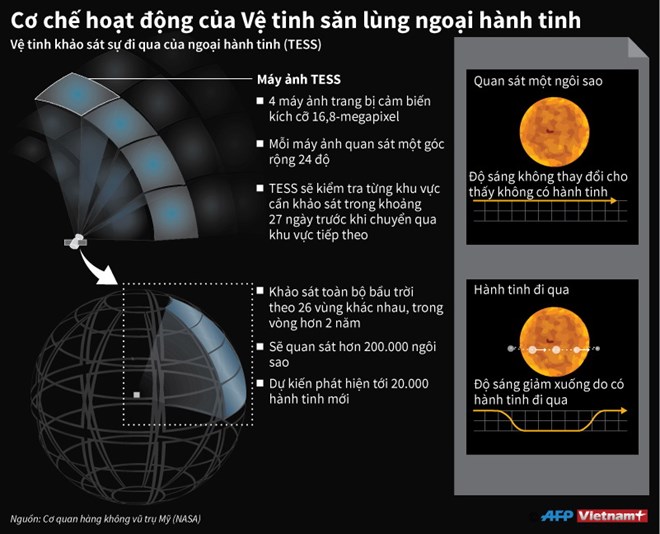 Cơ chế hoạt động của Vệ tinh săn lùng ngoại hành tinh
Vệ tinh khảo sát sự đi qua của ngoại hành tinh (TESS)

Máy ảnh TESS
■ 4 máy ảnh trang bị cảm biến kích cỡ 16,8-megapixel
■ Mỗi máy ảnh quan sát một góc rộng 24 độ
■ TESS sẽ kiểm tra từng khu vực cần khảo sát trong khoảng 27 ngày trước khi chuyển qua khu vực tiếp theo

■ Khảo sát toàn bộ bầu trời theo 26 vùng khác nhau, trong vòng hơn 2 năm
■ Sẽ quan sát hơn 200.000 ngôi sao
■ Dự kiến phát hiện tới 20.000 hành tinh mới

Quan sát một ngôi sao
Độ sáng không thay đổi cho thấy không có hành tinh

Hành tinh đi qua
Độ sáng giảm xuống do có hành tinh đi qua

Nguồn: Cơ quan hàng không vũ trụ Mỹ (NASA)
AFP Vietnam+