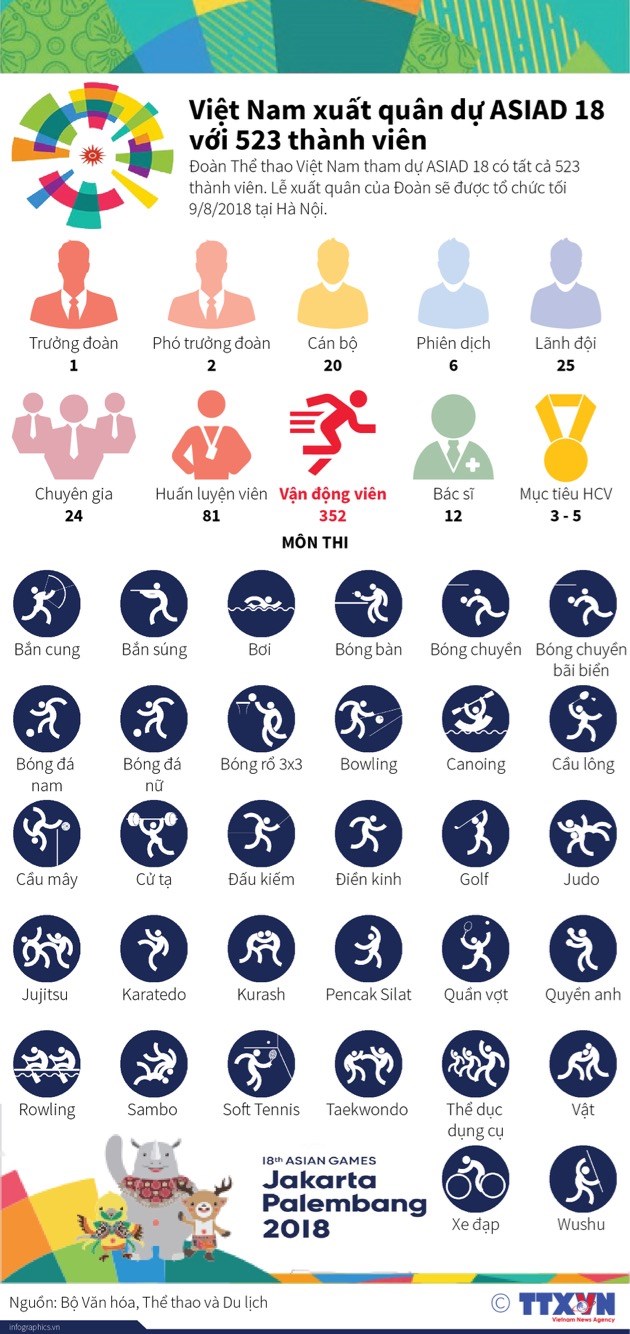 Việt Nam xuất quân dự ASIAD 18 với 523 thành viên

Đoàn Thể thao Việt Nam tham dự ASIAD 18 có tất cả 523 thành viên. Lễ xuất quân của Đoàn sẽ được tổ chức tối 9/8/2018 tại Hà Nội.

Trưởng đoàn
1

Phó trưởng đoàn
2

Cán bộ
20

Phiên dịch
6

Lãnh đội
25

Chuyên gia
24

Huấn luyện viên
81

Vận động viên
352

Bác sĩ
12

Mục tiêu HCV
3 - 5

MÔN THI

Bắn cung
Bắn súng
Bơi
Bóng bàn
Bóng chuyền
Bóng chuyền bãi biển

Bóng đá nam
Bóng đá nữ
Bóng rổ 3x3
Bowling
Canoing
Cầu lông

Cầu mây
Cử tạ
Đấu kiếm
Điền kinh
Golf
Judo

Jujitsu
Karatedo
Kurash
Pencak Silat
Quần vợt
Quyền anh

Rowling
Sambo
Soft Tennis
Taekwondo
Thể dục dụng cụ
Vật

18th ASIAN GAMES
Jakarta Palembang 2018

Xe đạp
Wushu

Nguồn: Bộ Văn hóa, Thể thao và Du lịch

© TTXVN
Vietnam News Agency

infographics.vn