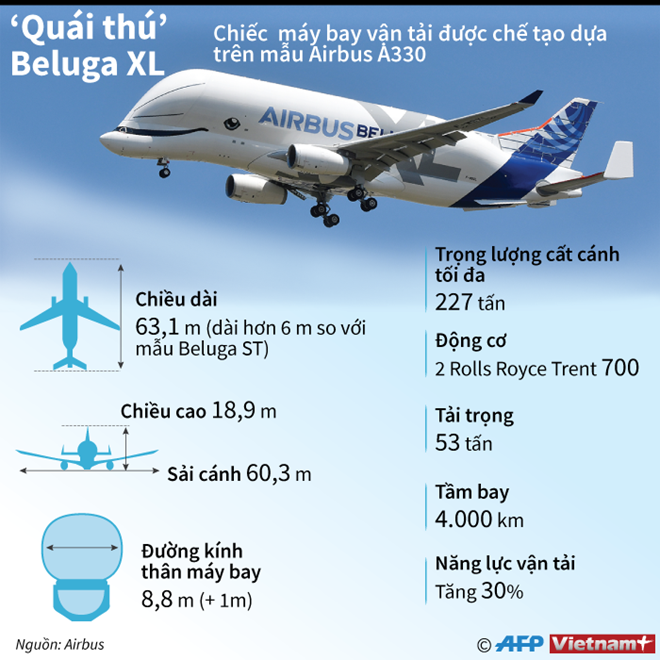 ‘Quái thú’ Beluga XL

Chiếc máy bay vận tải được chế tạo dựa trên mẫu Airbus A330

AIRBUS BEL XL

Chiều dài
63,1 m (dài hơn 6 m so với mẫu Beluga ST)

Chiều cao 18,9 m

Sải cánh 60,3 m

Đường kính thân máy bay
8,8 m (+ 1m)

Trọng lượng cất cánh tối đa
227 tấn

Động cơ
2 Rolls Royce Trent 700

Tải trọng
53 tấn

Tầm bay
4.000 km

Năng lực vận tải
Tăng 30%

Nguồn: Airbus

© AFP Vietnam+