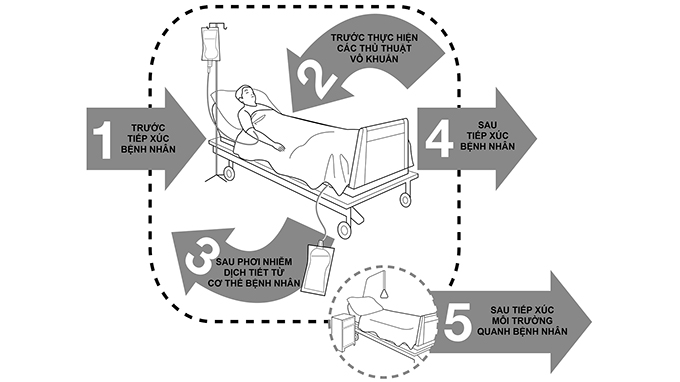 1
TRƯỚC
TIẾP XÚC
BỆNH NHÂN

2
TRƯỚC THỰC HIỆN
CÁC THỦ THUẬT
VÔ KHUẨN

3
SAU PHƠI NHIỄM
DỊCH TIẾT TỪ
CƠ THỂ BỆNH NHÂN

4
SAU
TIẾP XÚC
BỆNH NHÂN

5
SAU TIẾP XÚC
MÔI TRƯỜNG
QUANH BỆNH NHÂN