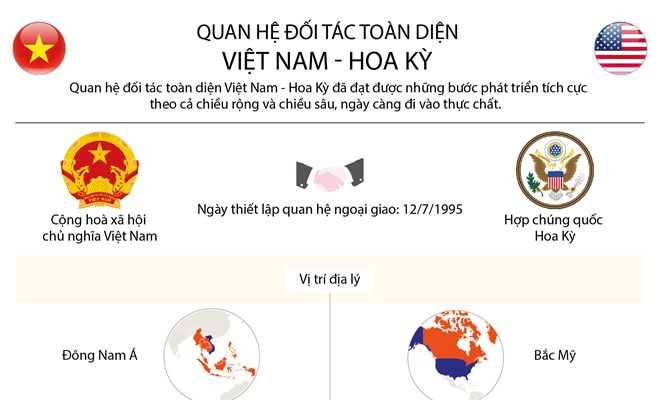 QUAN HỆ ĐỐI TÁC TOÀN DIỆN
VIỆT NAM - HOA KỲ

Quan hệ đối tác toàn diện Việt Nam - Hoa Kỳ đã đạt được những bước phát triển tích cực theo cả chiều rộng và chiều sâu, ngày càng đi vào thực chất.

Cộng hoà xã hội chủ nghĩa Việt Nam

Ngày thiết lập quan hệ ngoại giao: 12/7/1995

Hợp chúng quốc Hoa Kỳ

Vị trí địa lý

Đông Nam Á

Bắc Mỹ