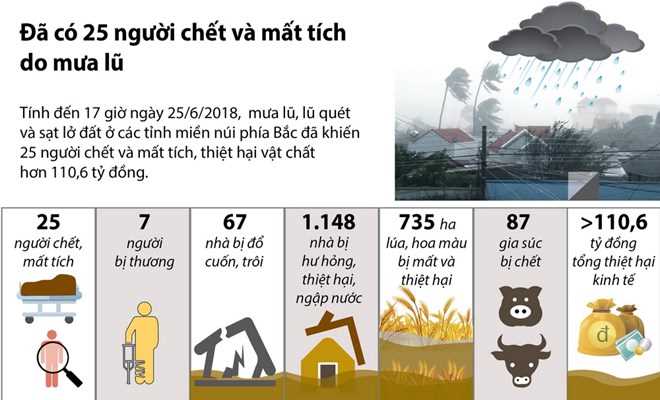 Đã có 25 người chết và mất tích do mưa lũ

Tính đến 17 giờ ngày 25/6/2018, mưa lũ, lũ quét và sạt lở đất ở các tỉnh miền núi phía Bắc đã khiến 25 người chết và mất tích, thiệt hại vật chất hơn 110,6 tỷ đồng.

25
người chết, mất tích

7
người bị thương

67
nhà bị đổ cuốn, trôi

1.148
nhà bị hư hỏng, thiệt hại, ngập nước

735 ha
lúa, hoa màu bị mất và thiệt hại

87
gia súc bị chết

>110,6
tỷ đồng tổng thiệt hại kinh tế

đ