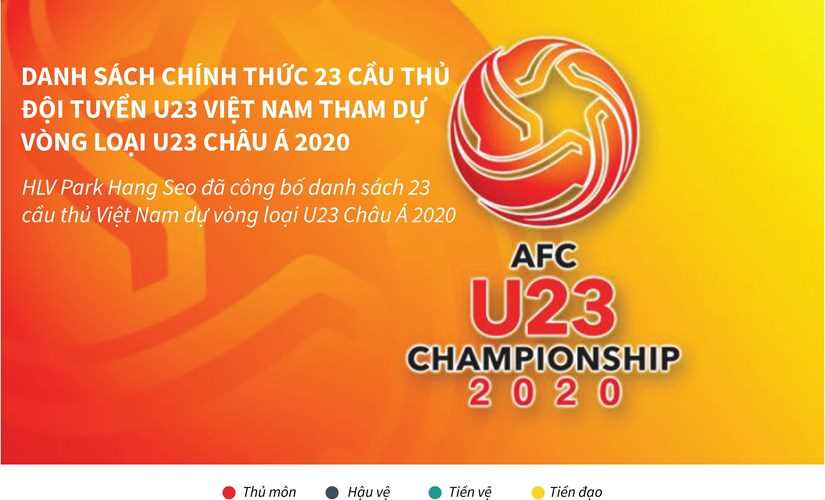 DANH SÁCH CHÍNH THỨC 23 CẦU THỦ ĐỘI TUYỂN U23 VIỆT NAM THAM DỰ VÒNG LOẠI U23 CHÂU Á 2020

HLV Park Hang Seo đã công bố danh sách 23 cầu thủ Việt Nam dự vòng loại U23 Châu Á 2020

AFC
U23
CHAMPIONSHIP
2020

Thủ môn Hậu vệ Tiền vệ Tiền đạo