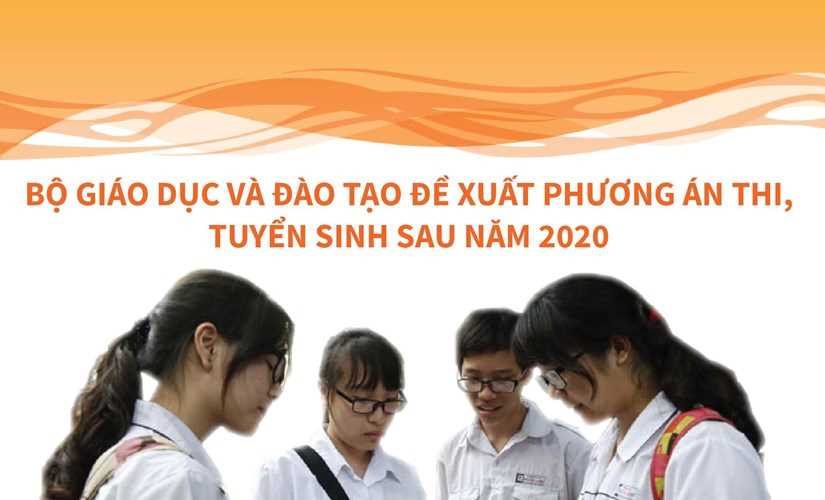 BỘ GIÁO DỤC VÀ ĐÀO TẠO ĐỀ XUẤT PHƯƠNG ÁN THI, TUYỂN SINH SAU NĂM 2020