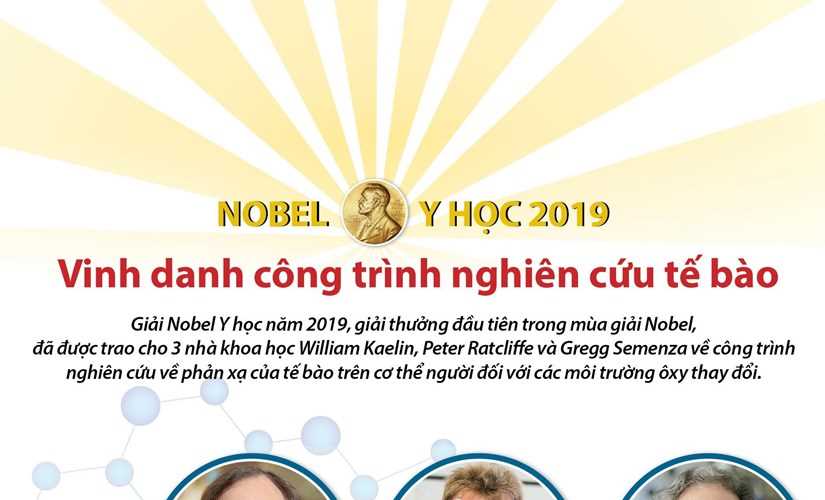 NOBEL Y HỌC 2019

Vinh danh công trình nghiên cứu tế bào

Giải Nobel Y học năm 2019, giải thưởng đầu tiên trong mùa giải Nobel, đã được trao cho 3 nhà khoa học William Kaelin, Peter Ratcliffe và Gregg Semenza về công trình nghiên cứu về phản xạ của tế bào trên cơ thể người đối với các môi trường ôxy thay đổi.