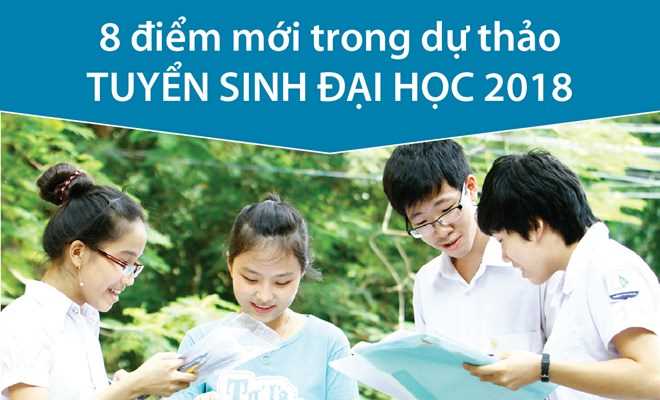 8 điểm mới trong dự thảo
TUYỂN SINH ĐẠI HỌC 2018