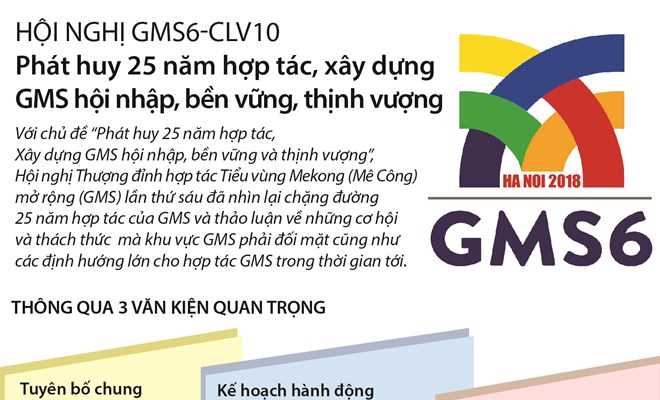 HỘI NGHỊ GMS6-CLV10
Phát huy 25 năm hợp tác, xây dựng GMS hội nhập, bền vững, thịnh vượng

Với chủ đề "Phát huy 25 năm hợp tác, Xây dựng GMS hội nhập, bền vững và thịnh vượng", Hội nghị Thượng đỉnh hợp tác Tiểu vùng Mekong (Mê Công) mở rộng (GMS) lần thứ sáu đã nhìn lại chặng đường 25 năm hợp tác của GMS và thảo luận về những cơ hội và thách thức mà khu vực GMS phải đối mặt cũng như các định hướng lớn cho hợp tác GMS trong thời gian tới.

HA NOI 2018
GMS6

THÔNG QUA 3 VĂN KIỆN QUAN TRỌNG

Tuyên bố chung

Kế hoạch hành động