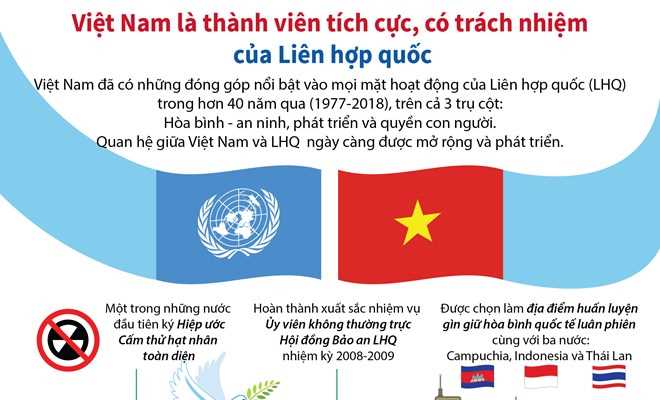 Việt Nam là thành viên tích cực, có trách nhiệm của Liên hợp quốc

Việt Nam đã có những đóng góp nổi bật vào mọi mặt hoạt động của Liên hợp quốc (LHQ) trong hơn 40 năm qua (1977-2018), trên cả 3 trụ cột: Hòa bình - an ninh, phát triển và quyền con người. Quan hệ giữa Việt Nam và LHQ ngày càng được mở rộng và phát triển.

Một trong những nước đầu tiên ký Hiệp ước Cấm thử hạt nhân toàn diện

Hoàn thành xuất sắc nhiệm vụ Ủy viên không thường trực Hội đồng Bảo an LHQ nhiệm kỳ 2008-2009

Được chọn làm địa điểm huấn luyện gìn giữ hòa bình quốc tế luân phiên cùng với ba nước: Campuchia, Indonesia và Thái Lan