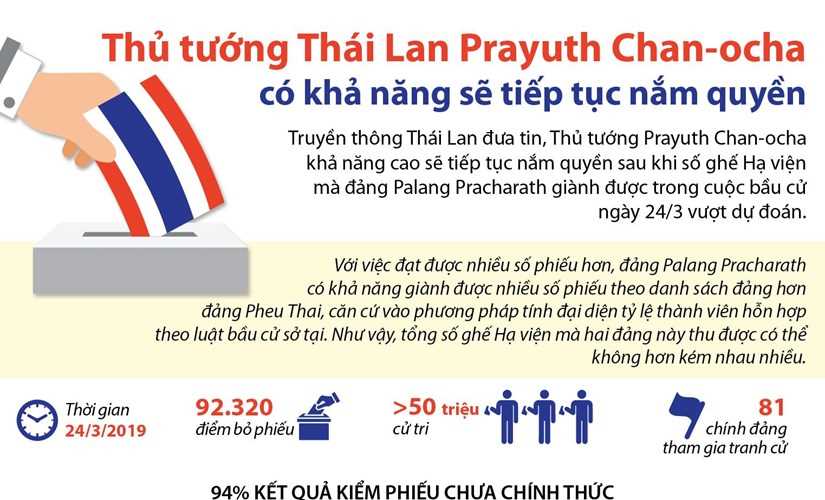 Thủ tướng Thái Lan Prayuth Chan-ocha
có khả năng sẽ tiếp tục nắm quyền

Truyền thông Thái Lan đưa tin, Thủ tướng Prayuth Chan-ocha khả năng cao sẽ tiếp tục nắm quyền sau khi số ghế Hạ viện mà đảng Palang Pracharath giành được trong cuộc bầu cử ngày 24/3 vượt dự đoán.

Với việc đạt được nhiều số phiếu hơn, đảng Palang Pracharath có khả năng giành được nhiều số phiếu theo danh sách đảng hơn đảng Pheu Thai, căn cứ vào phương pháp tính đại diện tỷ lệ thành viên hỗn hợp theo luật bầu cử sở tại. Như vậy, tổng số ghế Hạ viện mà hai đảng này thu được có thể không hơn kém nhau nhiều.

Thời gian
24/3/2019

92.320
điểm bỏ phiếu

>50 triệu
cử tri

81
chính đảng
tham gia tranh cử

94% KẾT QUẢ KIỂM PHIẾU CHƯA CHÍNH THỨC