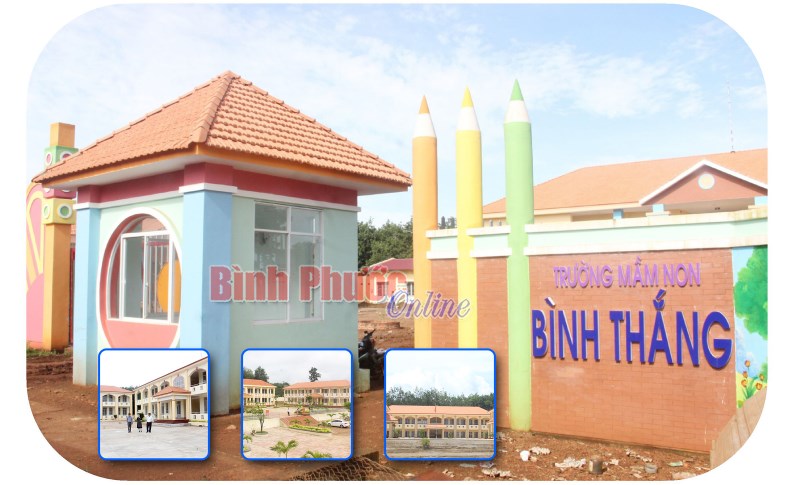 Bình Phước Online

TRƯỜNG MẦM NON
BÌNH THẮNG