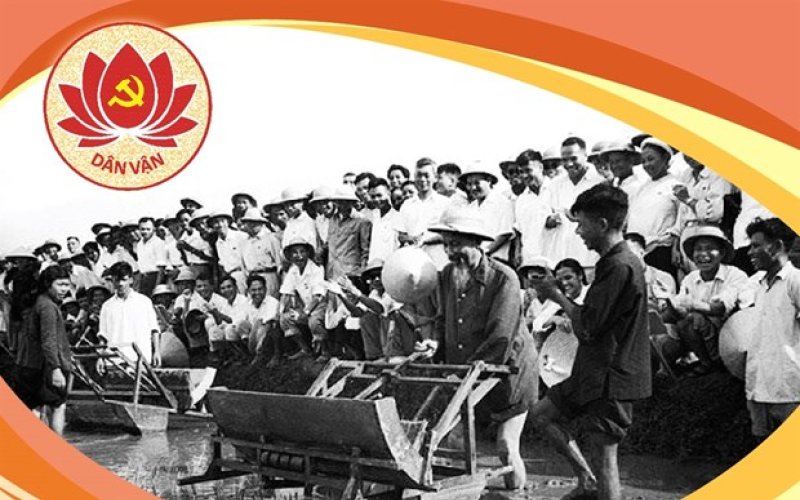 DÂN VẬN