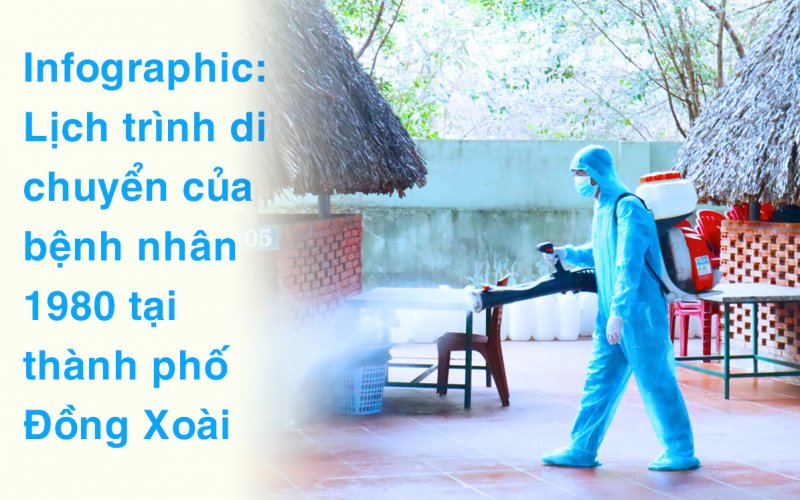 Infographic: Lịch trình di chuyển của bệnh nhân 1980 tại thành phố Đồng Xoài

05