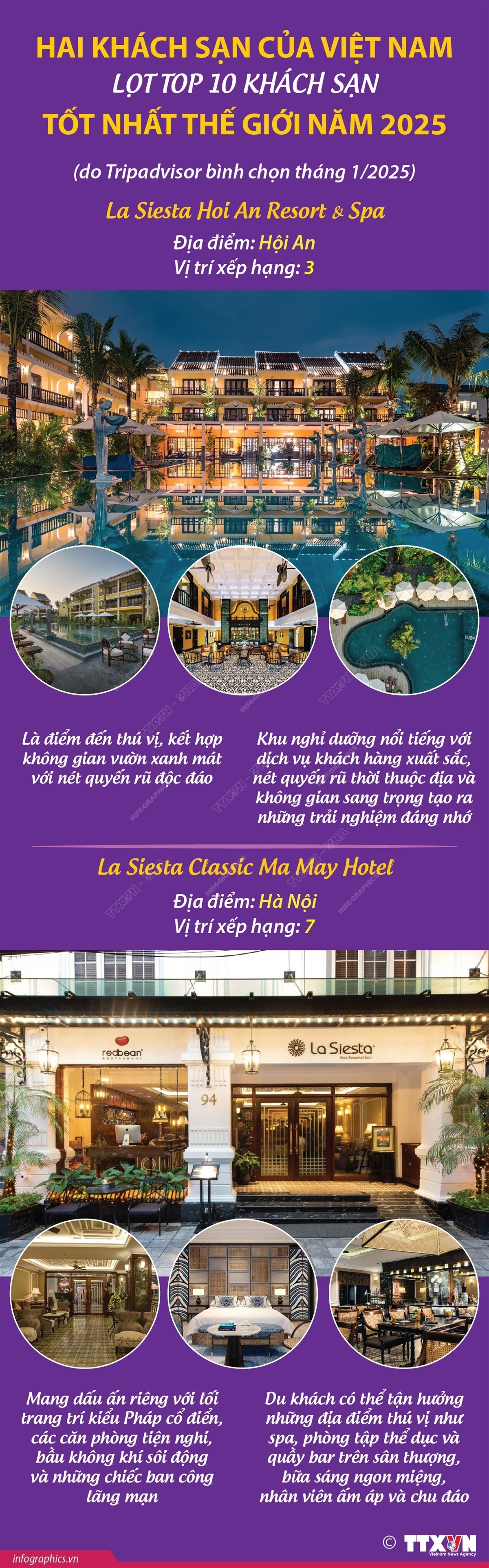 HAI KHÁCH SẠN CỦA VIỆT NAM
LỌT TOP 10 KHÁCH SẠN
TỐT NHẤT THẾ GIỚI NĂM 2025

(do Tripadvisor bình chọn tháng 1/2025)

La Siesta Hoi An Resort & Spa
Địa điểm: Hội An
Vị trí xếp hạng: 3

Là điểm đến thú vị, kết hợp không gian vườn xanh mát với nét quyến rũ độc đáo

Khu nghỉ dưỡng nổi tiếng với dịch vụ khách hàng xuất sắc, nét quyến rũ thời thuộc địa và không gian sang trọng tạo ra những trải nghiệm đáng nhớ

La Siesta Classic Ma May Hotel
Địa điểm: Hà Nội
Vị trí xếp hạng: 7

redbean RESTAURANT
La Siesta
94

Mang dấu ấn riêng với lối trang trí kiểu Pháp cổ điển, các căn phòng tiện nghi, bầu không khí sôi động và những chiếc ban công lãng mạn

Du khách có thể tận hưởng những địa điểm thú vị như spa, phòng tập thể dục và quầy bar trên sân thượng, bữa sáng ngon miệng, nhân viên ấm áp và chu đáo

infographics.vn
© TTXVN Vietnam News Agency